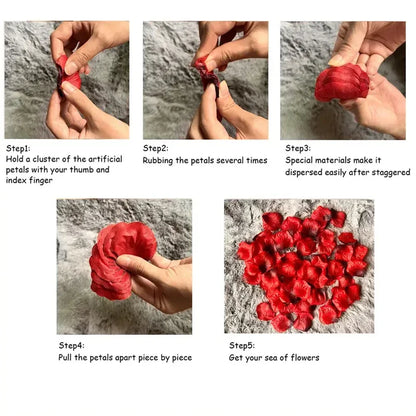 Step1:
Hold a cluster of the artificial petals with your thumb and index finger

Step2:
Rubbing the petals several times

Step3:
Special materials make it dispersed easily after staggered

Step4:
Pull the petals apart piece by piece

Step5:
Get your sea of flowers